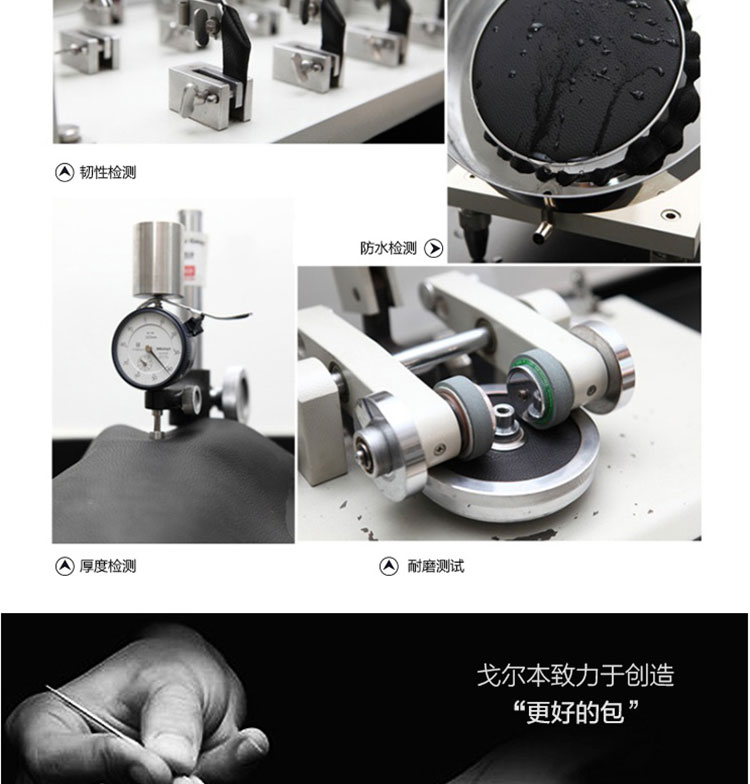 韧性检测

防水检测

厚度检测

耐磨测试

戈尔本致力于创造
“更好的包”